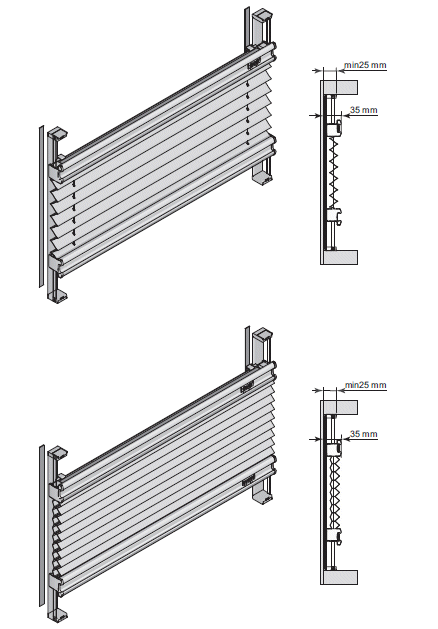 min25 mm
35 mm

min25 mm
35 mm